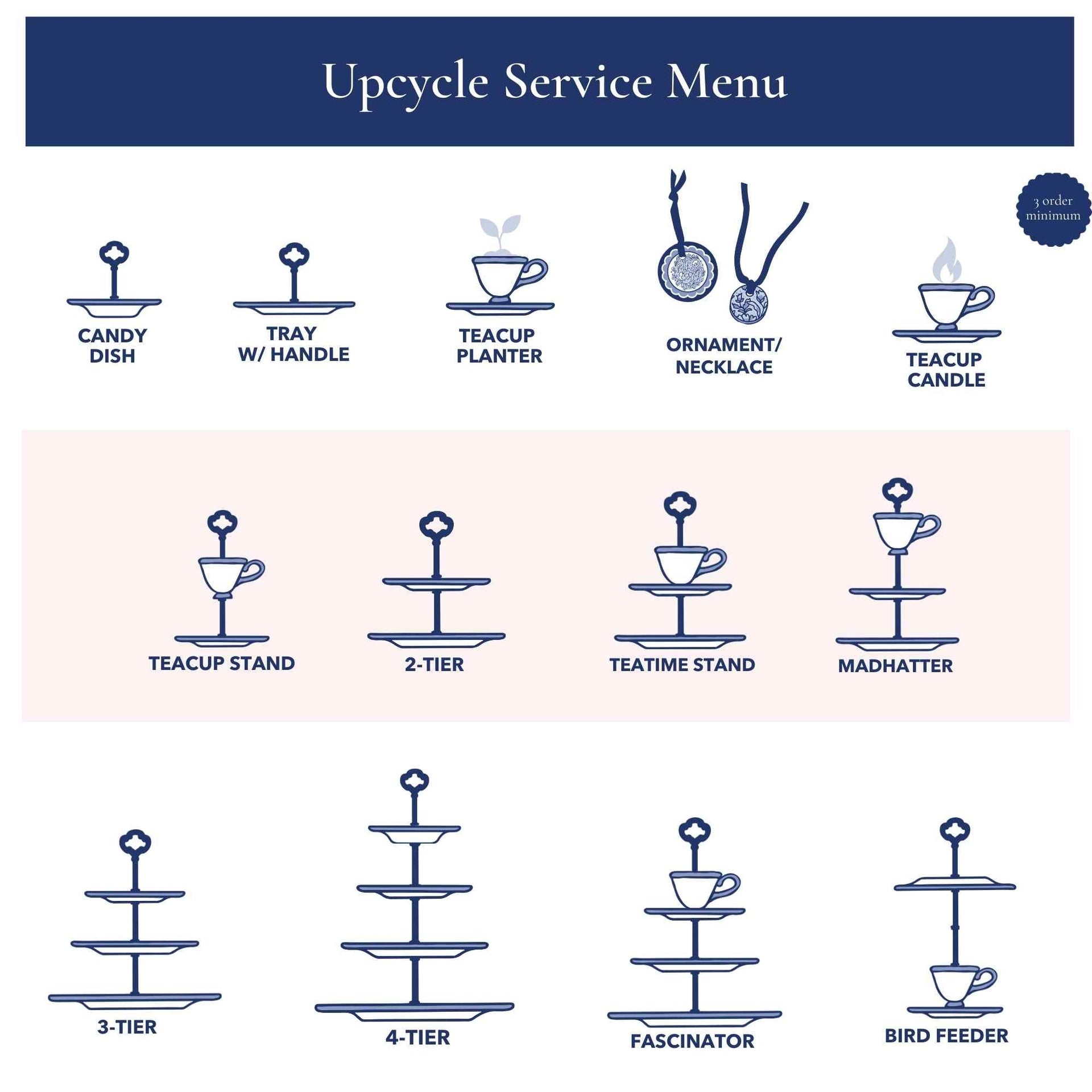 Upcycle Service Menu

3 order minimum

CANDY DISH

TRAY W/ HANDLE

TEACUP PLANTER

ORNAMENT/ NECKLACE

TEACUP CANDLE

TEACUP STAND

2-TIER

TEATIME STAND

MADHATTER

3-TIER

4-TIER

FASCINATOR

BIRD FEEDER